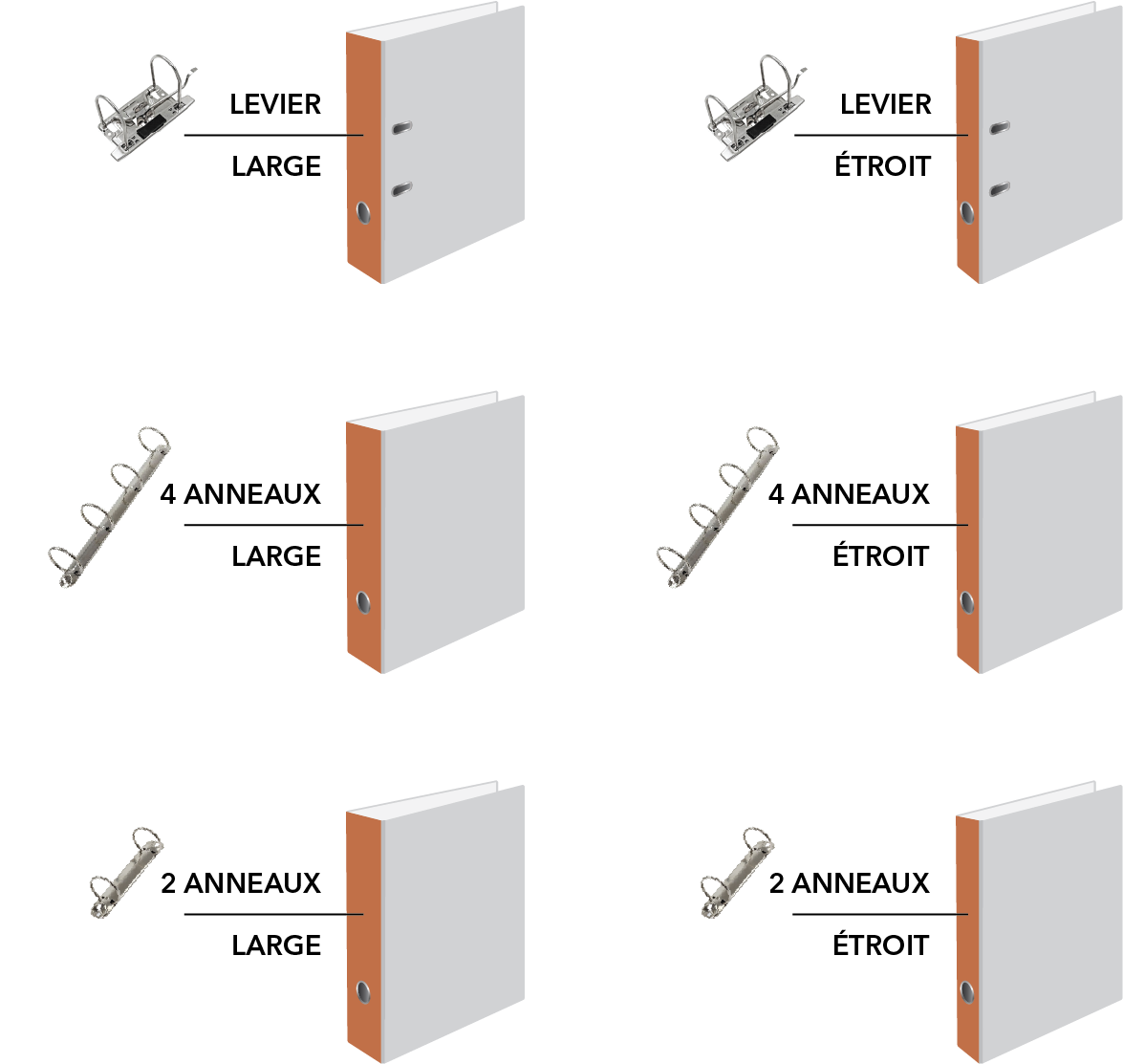 LEVIER

LARGE

LEVIER

ÉTROIT

4 ANNEAUX

LARGE

4 ANNEAUX

ÉTROIT

2 ANNEAUX

LARGE

2 ANNEAUX

ÉTROIT